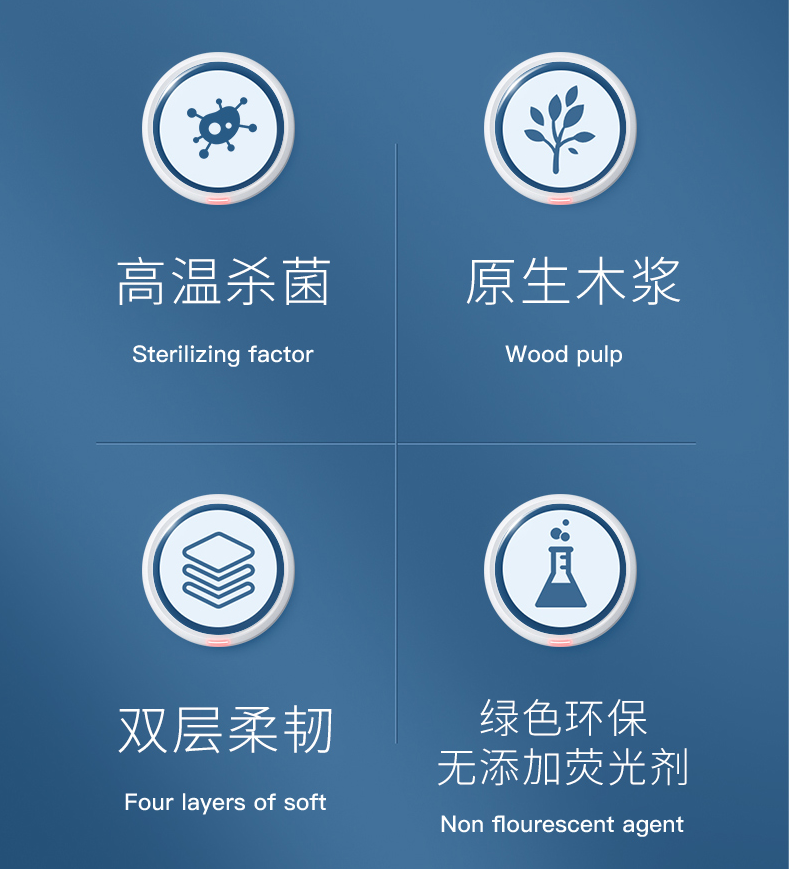 高温杀菌

Sterilizing factor

原生木浆

Wood pulp

双层柔韧

Four layers of soft

绿色环保
无添加荧光剂

Non flourescent agent